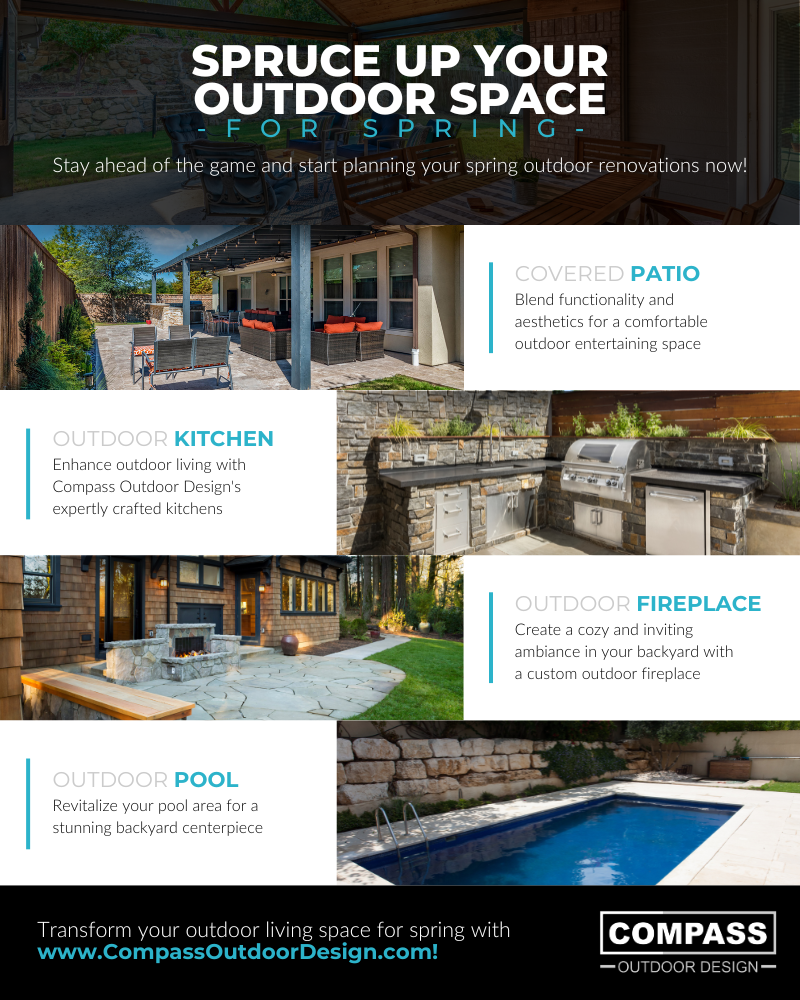 SPRUCE UP YOUR OUTDOOR SPACE
- FOR SPRING -

Stay ahead of the game and start planning your spring outdoor renovations now!

COVERED PATIO
Blend functionality and aesthetics for a comfortable outdoor entertaining space

OUTDOOR KITCHEN
Enhance outdoor living with Compass Outdoor Design's expertly crafted kitchens

OUTDOOR FIREPLACE
Create a cozy and inviting ambiance in your backyard with a custom outdoor fireplace

OUTDOOR POOL
Revitalize your pool area for a stunning backyard centerpiece

Transform your outdoor living space for spring with
www.CompassOutdoorDesign.com!

COMPASS
OUTDOOR DESIGN