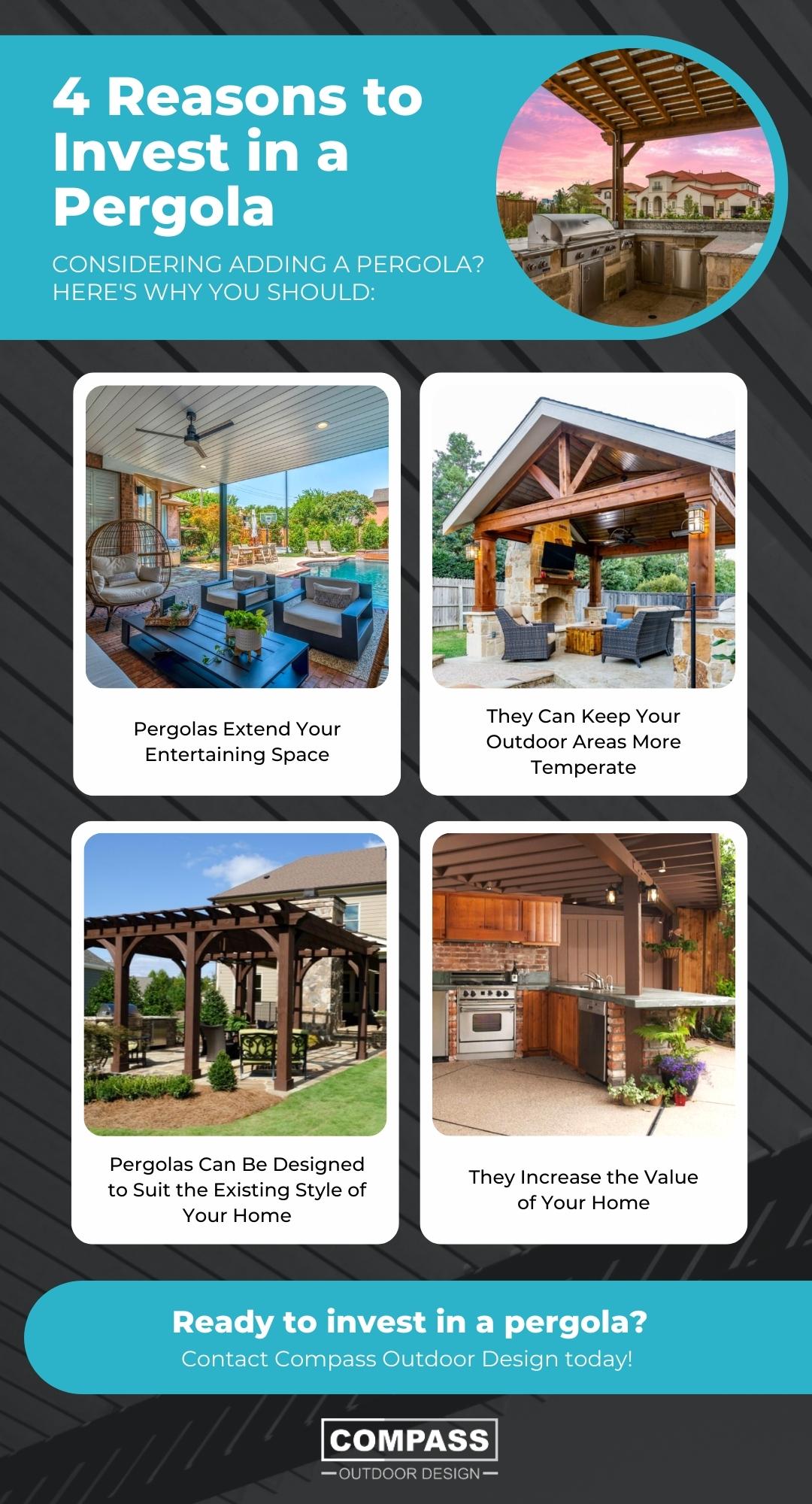 4 Reasons to Invest in a Pergola

CONSIDERING ADDING A PERGOLA? HERE'S WHY YOU SHOULD:

Pergolas Extend Your Entertaining Space

They Can Keep Your Outdoor Areas More Temperate

Pergolas Can Be Designed to Suit the Existing Style of Your Home

They Increase the Value of Your Home

Ready to invest in a pergola?
Contact Compass Outdoor Design today!

COMPASS
OUTDOOR DESIGN